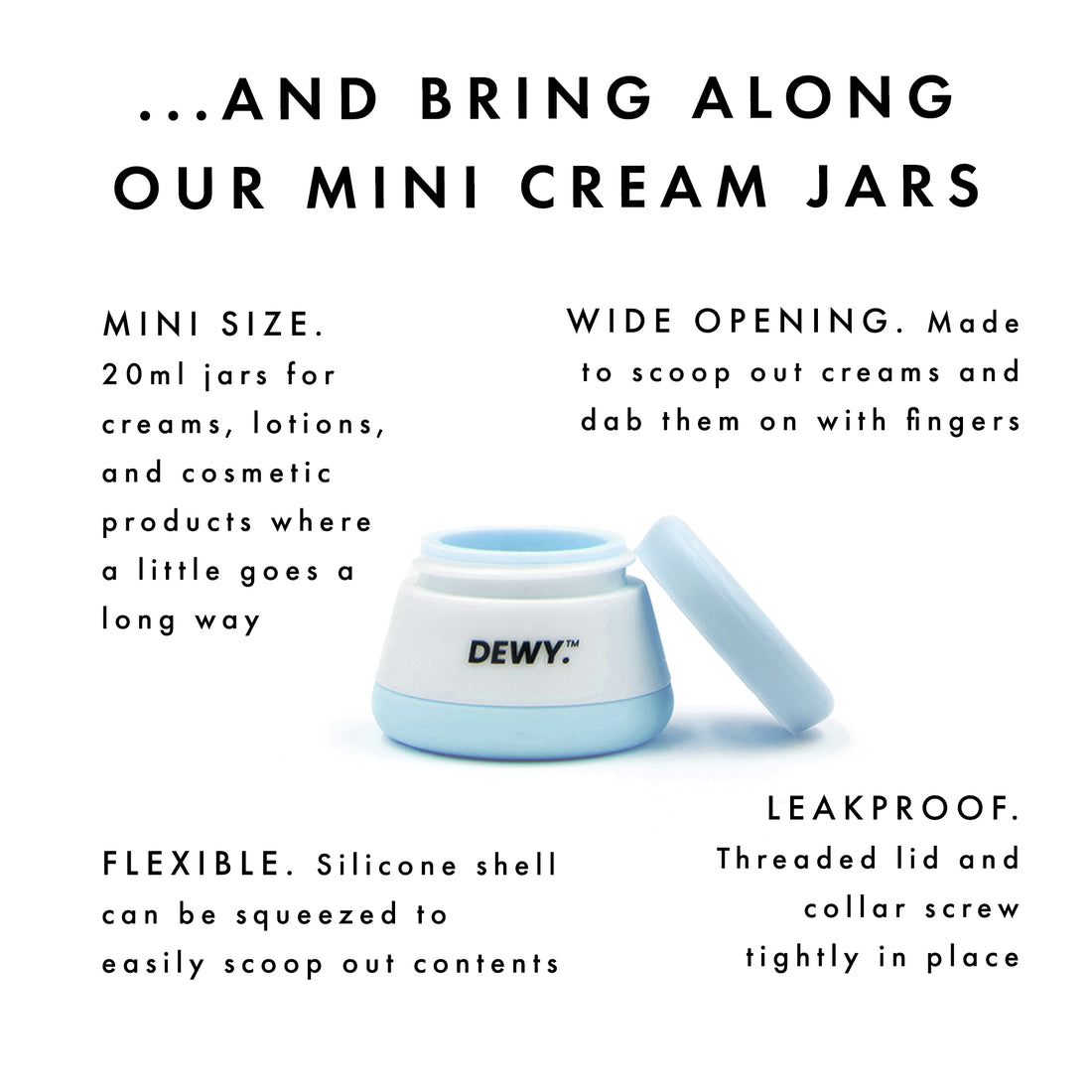 ...AND BRING ALONG OUR MINI CREAM JARS

MINI SIZE. 20ml jars for creams, lotions, and cosmetic products where a little goes a long way

WIDE OPENING. Made to scoop out creams and dab them on with fingers

DEWY.™

FLEXIBLE. Silicone shell can be squeezed to easily scoop out contents

LEAKPROOF. Threaded lid and collar screw tightly in place