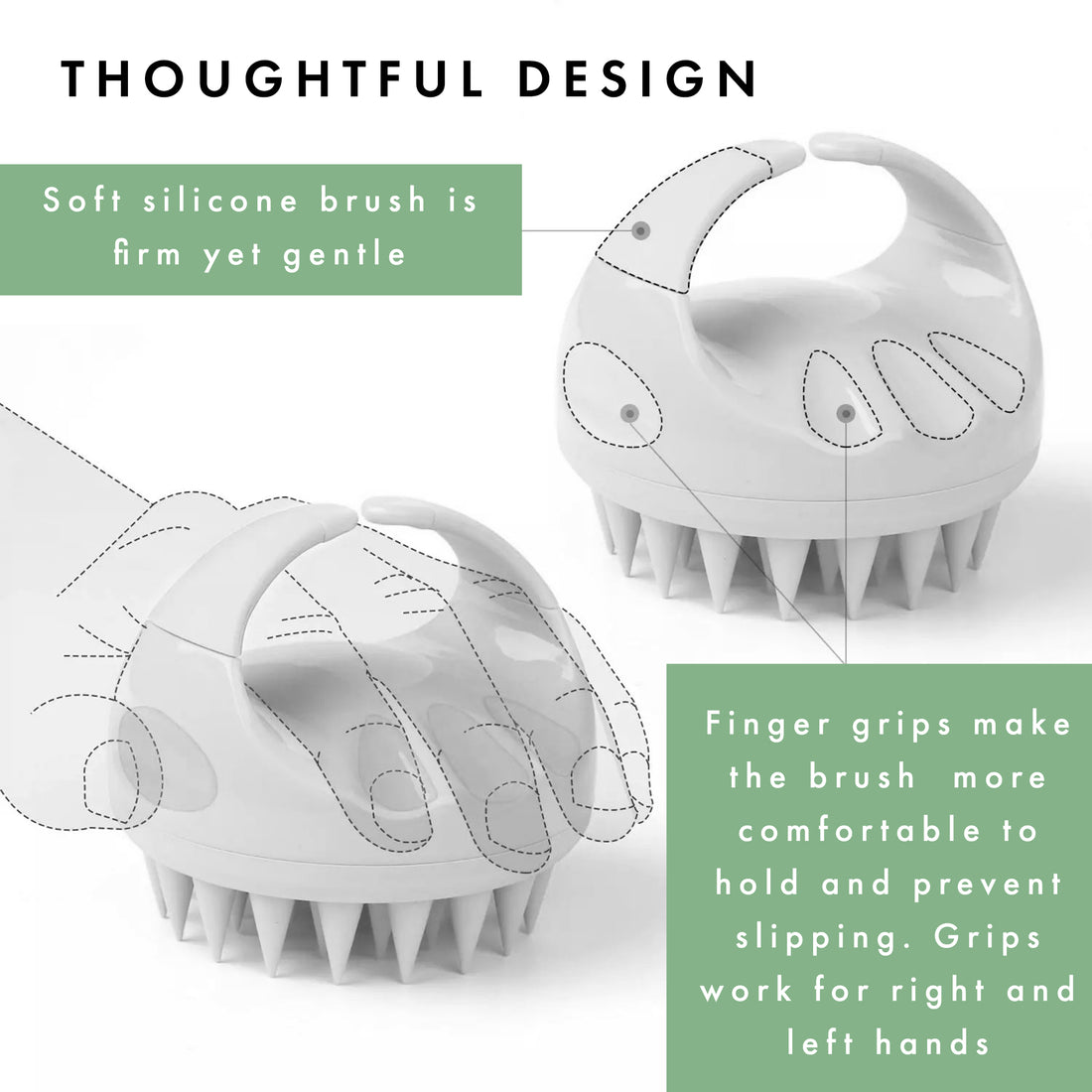 THOUGHTFUL DESIGN

Soft silicone brush is firm yet gentle

Finger grips make the brush more comfortable to hold and prevent slipping. Grips work for right and left hands