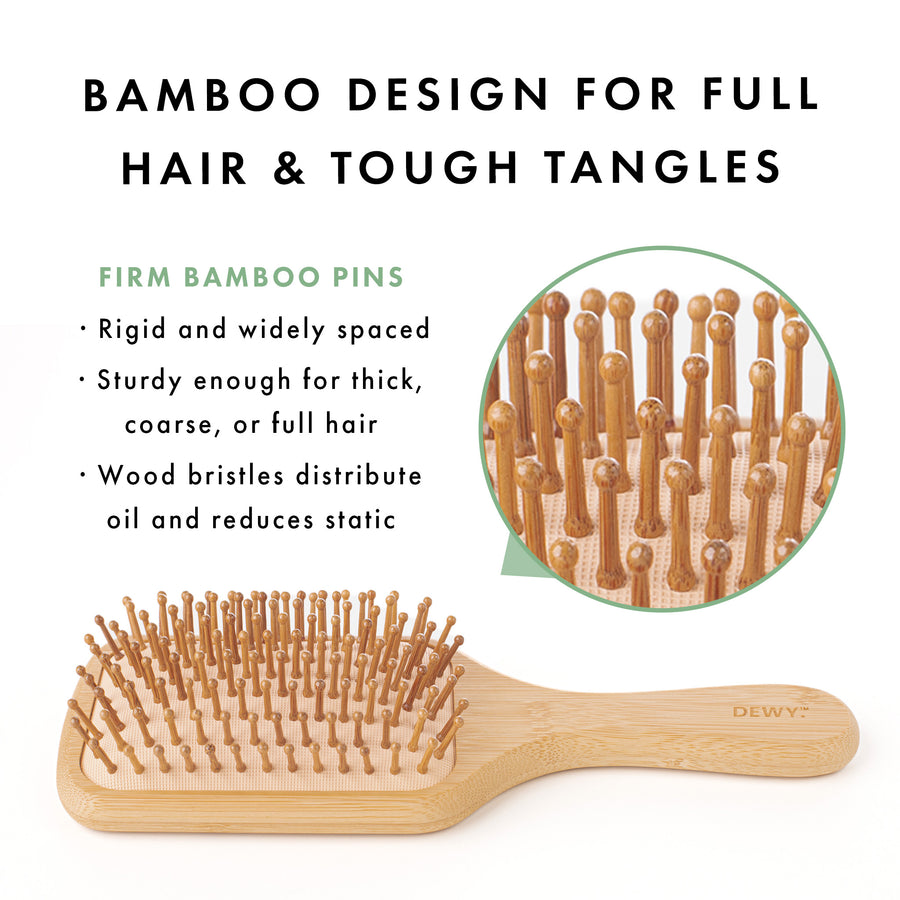 BAMBOO DESIGN FOR FULL HAIR & TOUGH TANGLES

FIRM BAMBOO PINS

· Rigid and widely spaced

· Sturdy enough for thick, coarse, or full hair

· Wood bristles distribute oil and reduces static

DEWY.™