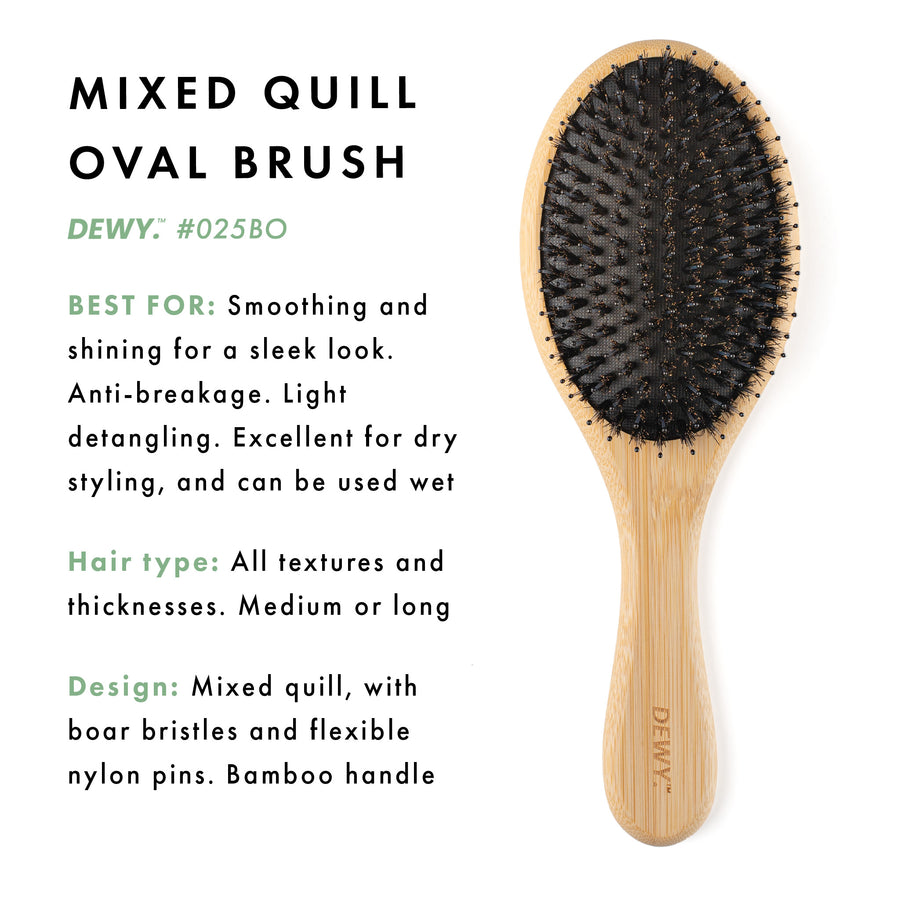 MIXED QUILL OVAL BRUSH

DEWY.™ #025BO

BEST FOR: Smoothing and shining for a sleek look. Anti-breakage. Light detangling. Excellent for dry styling, and can be used wet

Hair type: All textures and thicknesses. Medium or long

Design: Mixed quill, with boar bristles and flexible nylon pins. Bamboo handle

DEWY.™