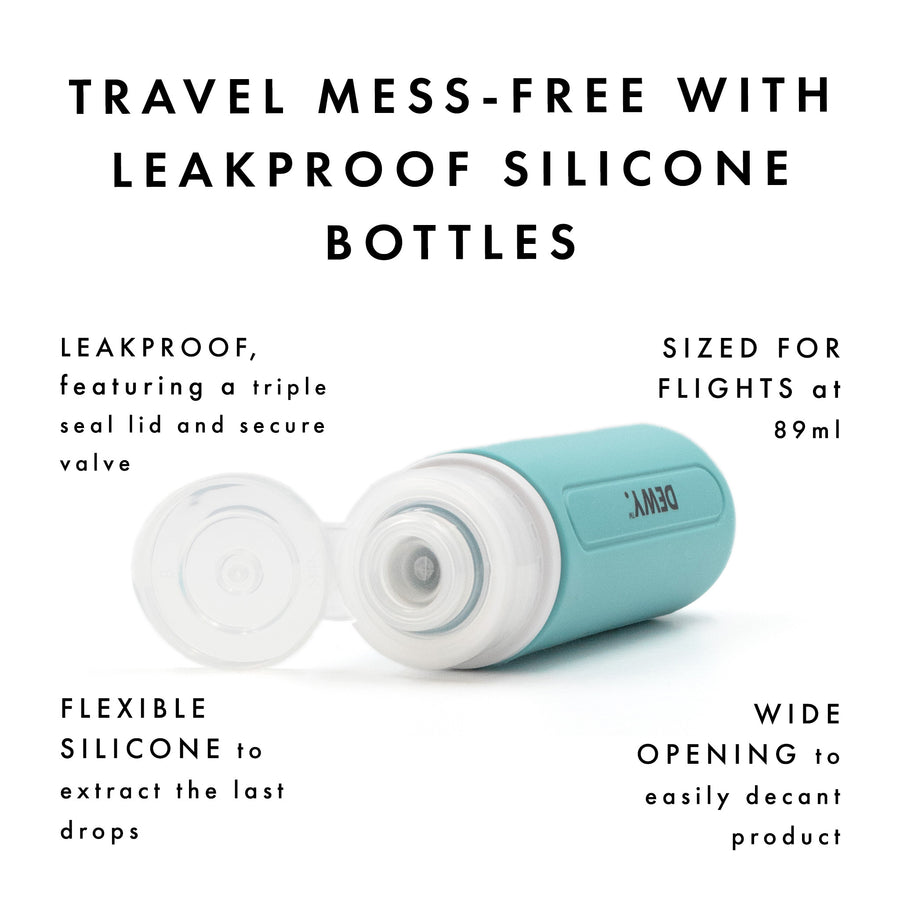 TRAVEL MESS-FREE WITH LEAKPROOF SILICONE BOTTLES

LEAKPROOF, featuring a triple seal lid and secure valve

SIZED FOR FLIGHTS at 89ml

DEWY.

FLEXIBLE SILICONE to extract the last drops

WIDE OPENING to easily decant product